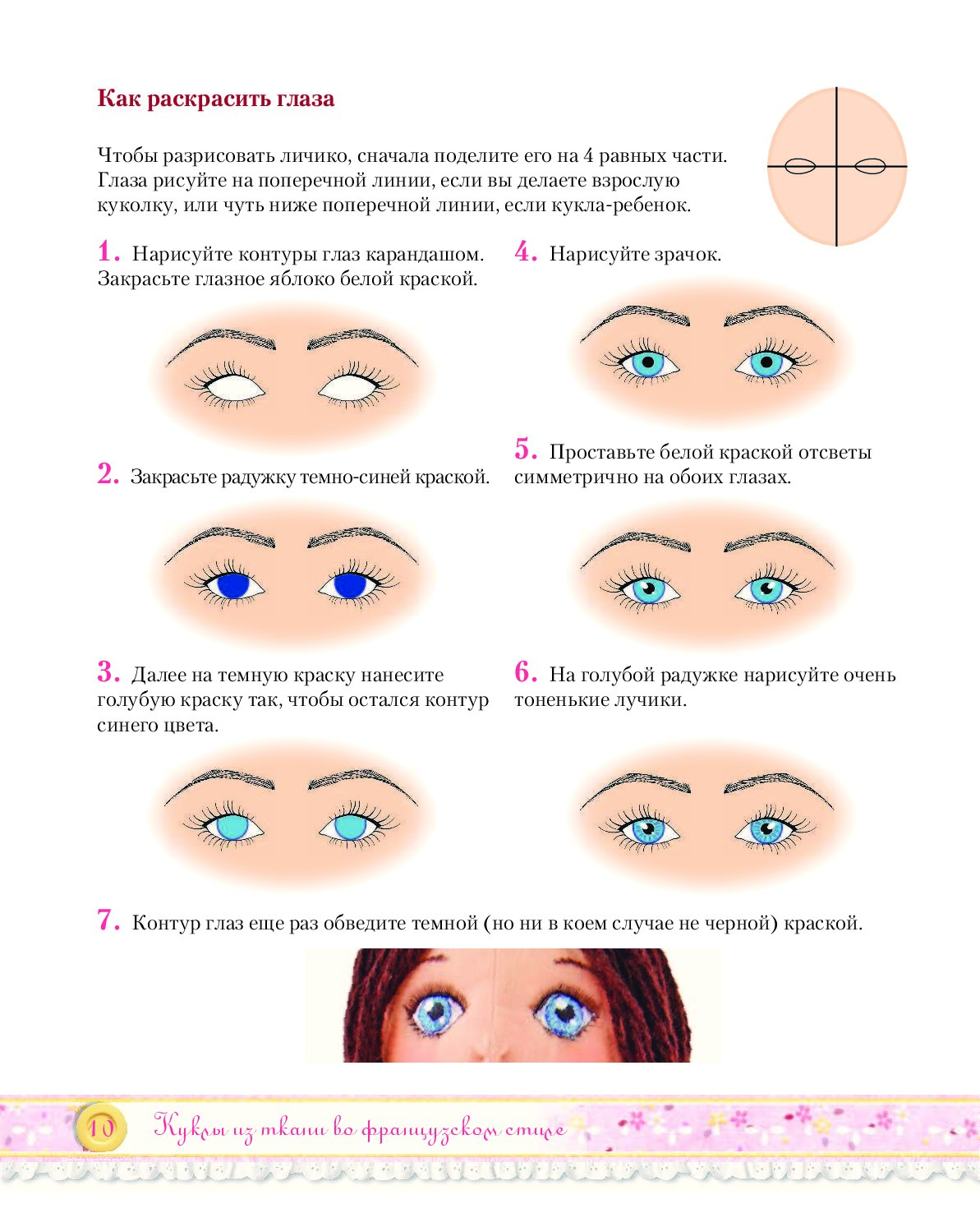 Как раскрасить глаза

Чтобы разрисовать личико, сначала поделите его на 4 равных части. Глаза рисуйте на поперечной линии, если вы делаете взрослую куколку, или чуть ниже поперечной линии, если кукла-ребенок.

1. Нарисуйте контуры глаз карандашом. Закрасьте глазное яблоко белой краской.

2. Закрасьте радужку темно-синей краской.

3. Далее на темную краску нанесите голубую краску так, чтобы остался контур синего цвета.

4. Нарисуйте зрачок.

5. Проставьте белой краской отсветы симметрично на обоих глазах.

6. На голубой радужке нарисуйте очень тоненькие лучики.

7. Контур глаз еще раз обведите темной (но ни в коем случае не черной) краской.

10 Куклы из ткани во французском стиле