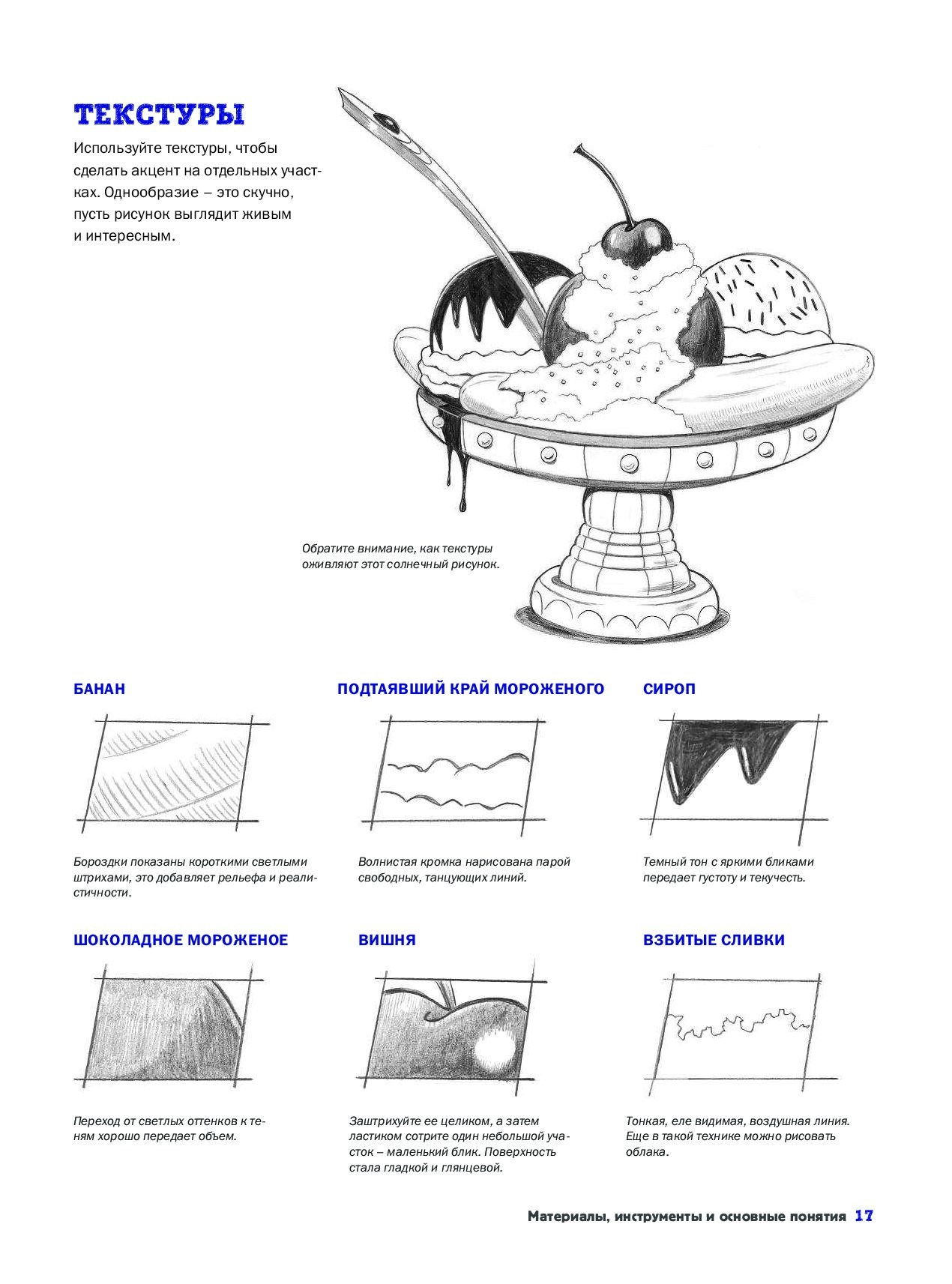 ТЕКСТУРЫ

Используйте текстуры, чтобы сделать акцент на отдельных участках. Однообразие – это скучно, пусть рисунок выглядит живым и интересным.

Обратите внимание, как текстуры оживляют этот солнечный рисунок.

БАНАН

Бороздки показаны короткими светлыми штрихами, это добавляет рельефа и реалистичности.

ПОДТАЯВШИЙ КРАЙ МОРОЖЕНОГО

Волнистая кромка нарисована парой свободных, танцующих линий.

СИРОП

Темный тон с яркими бликами передает густоту и текучесть.

ШОКОЛАДНОЕ МОРОЖЕНОЕ

Переход от светлых оттенков к теням хорошо передает объем.

ВИШНЯ

Заштрихуйте ее целиком, а затем ластиком сотрите один небольшой участок – маленький блик. Поверхность стала гладкой и глянцевой.

ВЗБИТЫЕ СЛИВКИ

Тонкая, еле видимая, воздушная линия. Еще в такой технике можно рисовать облака.

Материалы, инструменты и основные понятия 17