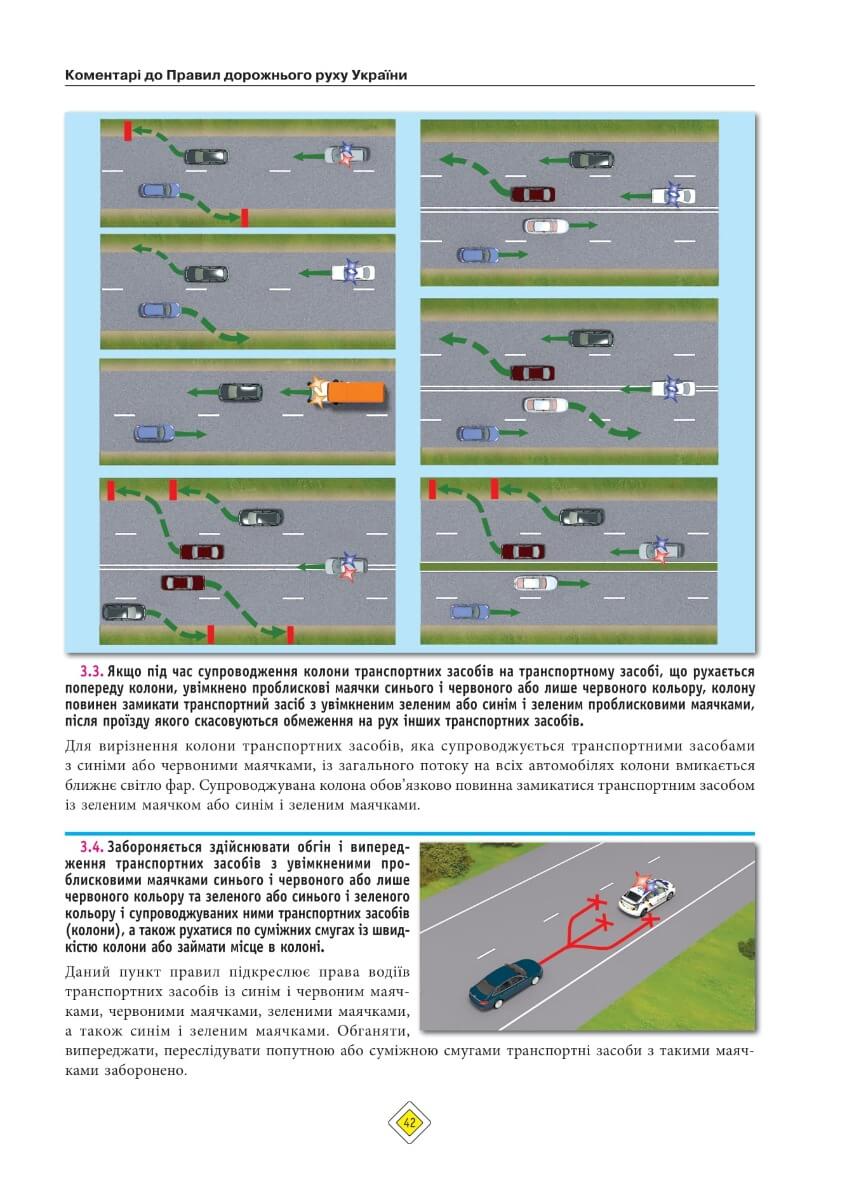 Коментарі до Правил дорожнього руху України

3.3. Якщо під час супроводження колони транспортних засобів на транспортному засобі, що рухається попереду колони, увімкнено проблискові маячки синього і червоного або лише червоного кольору, колону повинен замикати транспортний засіб з увімкненим зеленим або синім і зеленим проблисковими маячками, після проїзду якого скасовуються обмеження на рух інших транспортних засобів.

Для вирізнення колони транспортних засобів, яка супроводжується транспортними засобами з синіми або червоними маячками, із загального потоку на всіх автомобілях колони вмикається ближнє світло фар. Супроводжувана колона обов'язково повинна замикатися транспортним засобом із зеленим маячком або синім і зеленим маячками.

3.4. Забороняється здійснювати обгін і випередження транспортних засобів з увімкненими проблисковими маячками синього і червоного або лише червоного кольору та зеленого або синього і зеленого кольору і супроводжуваних ними транспортних засобів (колони), а також рухатися по суміжних смугах із швидкістю колони або займати місце в колоні.

Даний пункт правил підкреслює права водіїв транспортних засобів із синім і червоним маячками, червоними маячками, зеленими маячками, а також синім і зеленим маячками. Обганяти, випереджати, переслідувати попутною або суміжною смугами транспортні засоби з такими маячками заборонено.

42