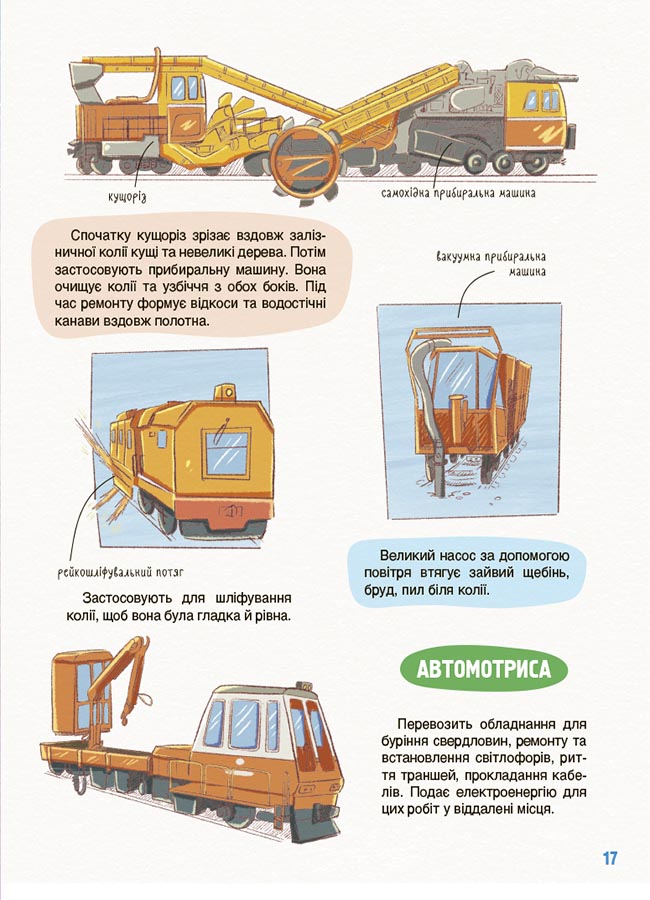 кущоріз

самохідна прибиральна машина

Спочатку кущоріз зрізає вздовж залізничної колії кущі та невеликі дерева. Потім застосовують прибиральну машину. Вона очищує колії та узбіччя з обох боків. Під час ремонту формує відкоси та водостічні канави вздовж полотна.

вакуумна прибиральна машина

рейкошліфувальний потяг

Застосовують для шліфування колії, щоб вона була гладка й рівна.

Великий насос за допомогою повітря втягує зайвий щебінь, бруд, пил біля колії.

АВТОМОТРИСА

Перевозить обладнання для буріння свердловин, ремонту та встановлення світлофорів, риття траншей, прокладання кабелів. Подає електроенергію для цих робіт у віддалені місця.

17