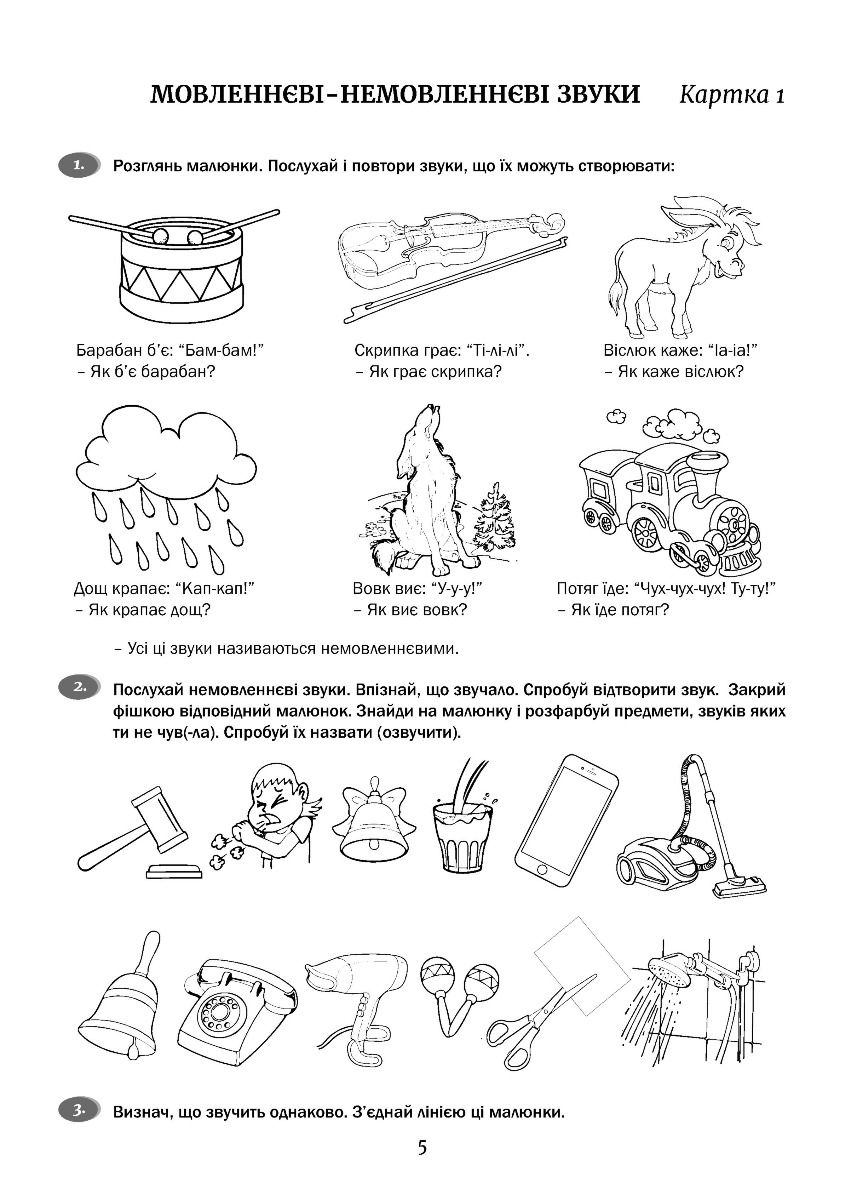 МОВЛЕННЄВІ-НЕМОВЛЕННЄВІ ЗВУКИ Картка 1

1. Розглянь малюнки. Послухай і повтори звуки, що їх можуть створювати:

Барабан б'є: "Бам-бам!"
– Як б'є барабан?

Скрипка грає: "Ті-лі-лі".
– Як грає скрипка?

Віслюк каже: "Іа-іа!"
– Як каже віслюк?

Дощ крапає: "Кап-кап!"
– Як крапає дощ?

Вовк виє: "У-у-у!"
– Як виє вовк?

Потяг їде: "Чух-чух-чух! Ту-ту!"
– Як їде потяг?

– Усі ці звуки називаються немовленнєвими.

2. Послухай немовленнєві звуки. Впізнай, що звучало. Спробуй відтворити звук. Закрий фішкою відповідний малюнок. Знайди на малюнку і розфарбуй предмети, звуків яких ти не чув(-ла). Спробуй їх назвати (озвучити).

3. Визнач, що звучить однаково. З'єднай лінією ці малюнки.

5