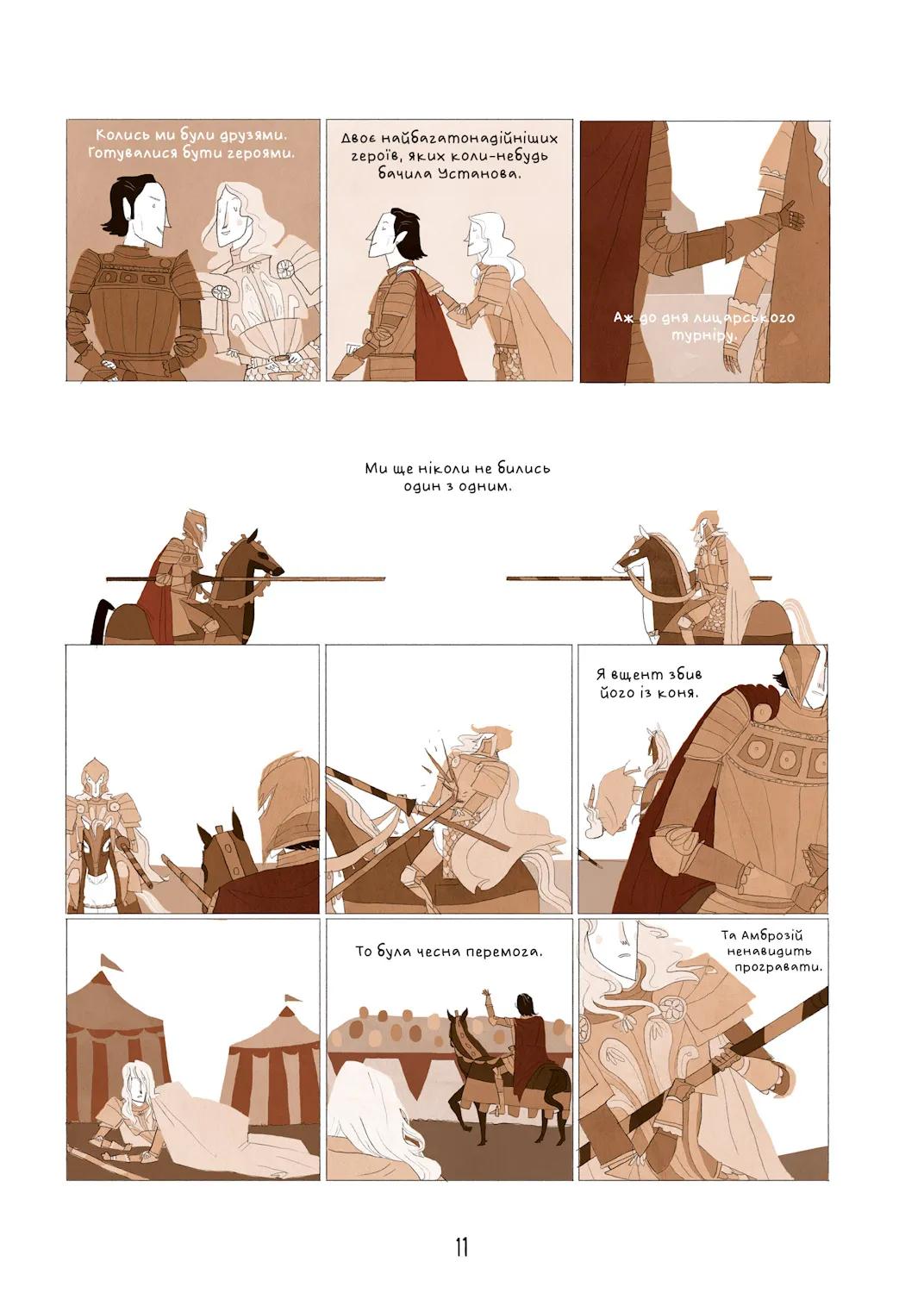 Колись ми були друзями. Готувалися бути героями.

Двоє найбагатонадійніших героїв, яких коли-небудь бачила Установа.

Аж до дня лицарського турніру.

Ми ще ніколи не бились один з одним.

Я вщент збив його із коня.

То була чесна перемога.

Та Амброзій ненавидить програвати.

11