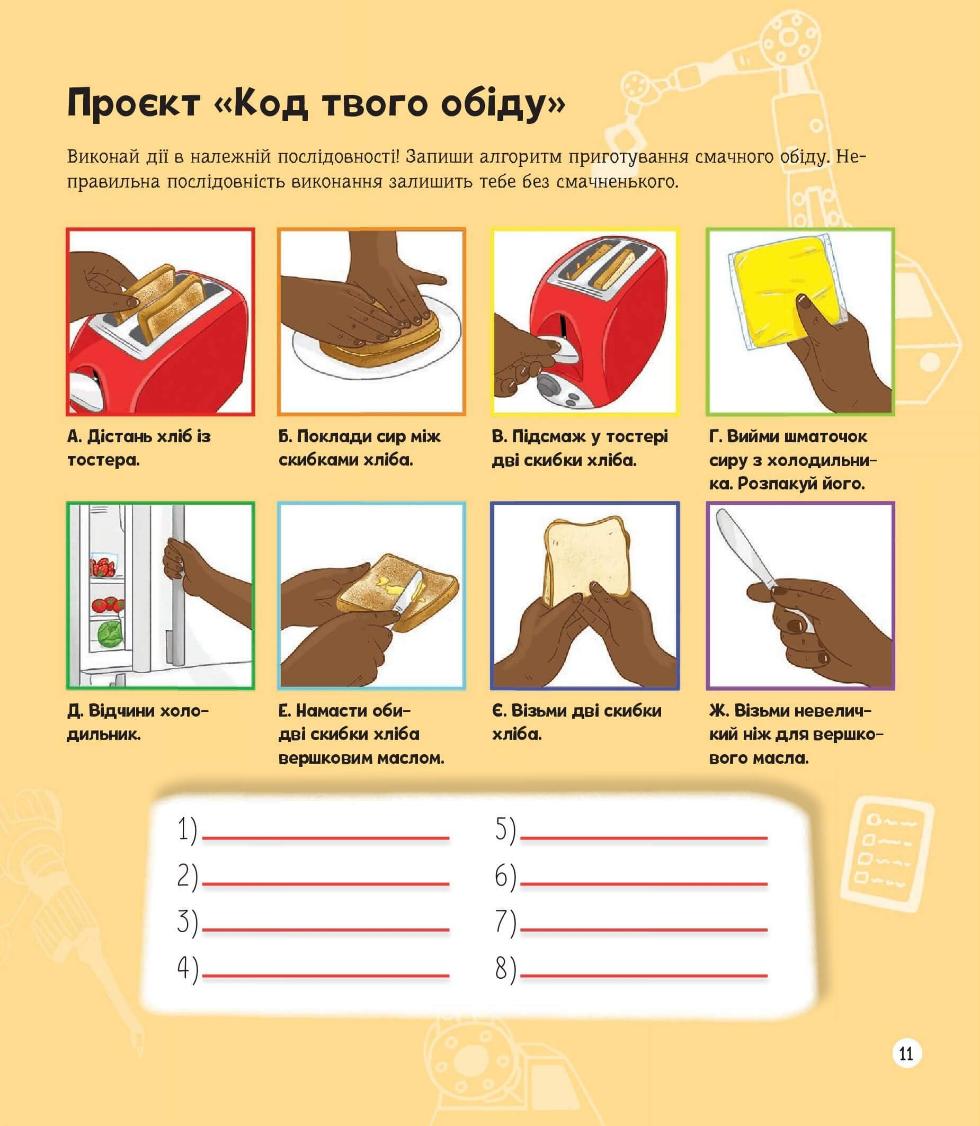 Проєкт «Код твого обіду»

Виконай дії в належній послідовності! Запиши алгоритм приготування смачного обіду. Неправильна послідовність виконання залишить тебе без смачненького.

А. Дістань хліб із тостера.

Б. Поклади сир між скибками хліба.

В. Підсмаж у тостері дві скибки хліба.

Г. Вийми шматочок сиру з холодильника. Розпакуй його.

Д. Відчини холодильник.

Е. Намасти обидві скибки хліба вершковим маслом.

Є. Візьми дві скибки хліба.

Ж. Візьми невеличкий ніж для вершкового масла.

1)

2)

3)

4)

5)

6)

7)

8)

11