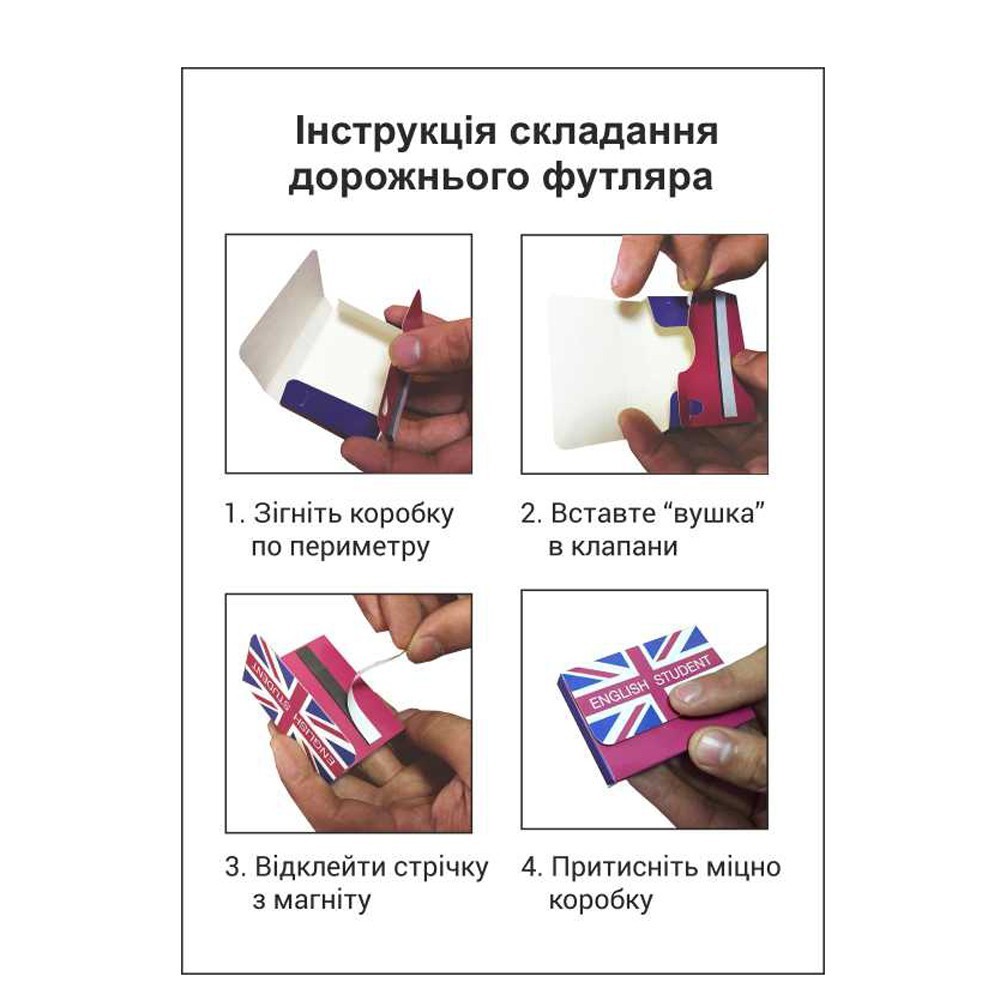 Інструкція складання дорожнього футляра

1. Зігніть коробку по периметру

2. Вставте “вушка” в клапани

ENGLISH STUDENT

3. Відклейти стрічку з магніту

ENGLISH STUDENT

4. Притисніть міцно коробку