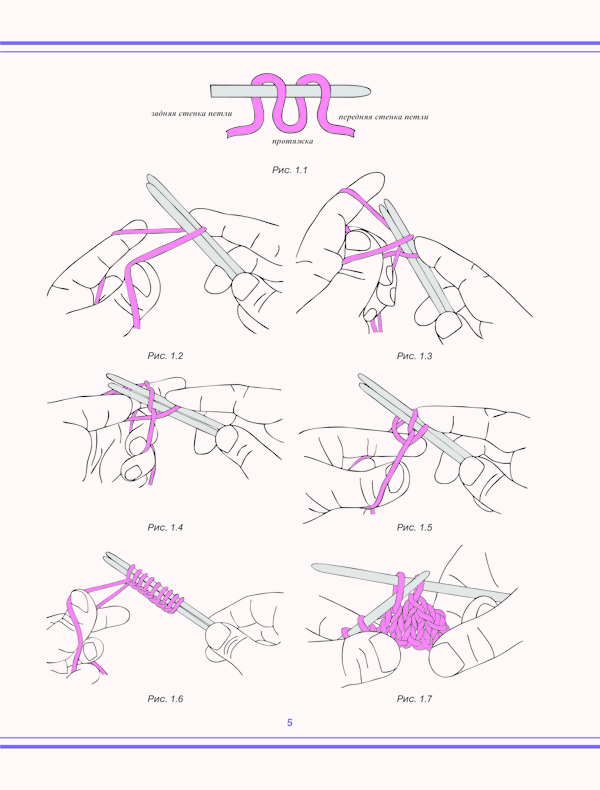 задняя стенка петли

передняя стенка петли

протяжка

Рис. 1.1

Рис. 1.2

Рис. 1.3

Рис. 1.4

Рис. 1.5

Рис. 1.6

Рис. 1.7

5