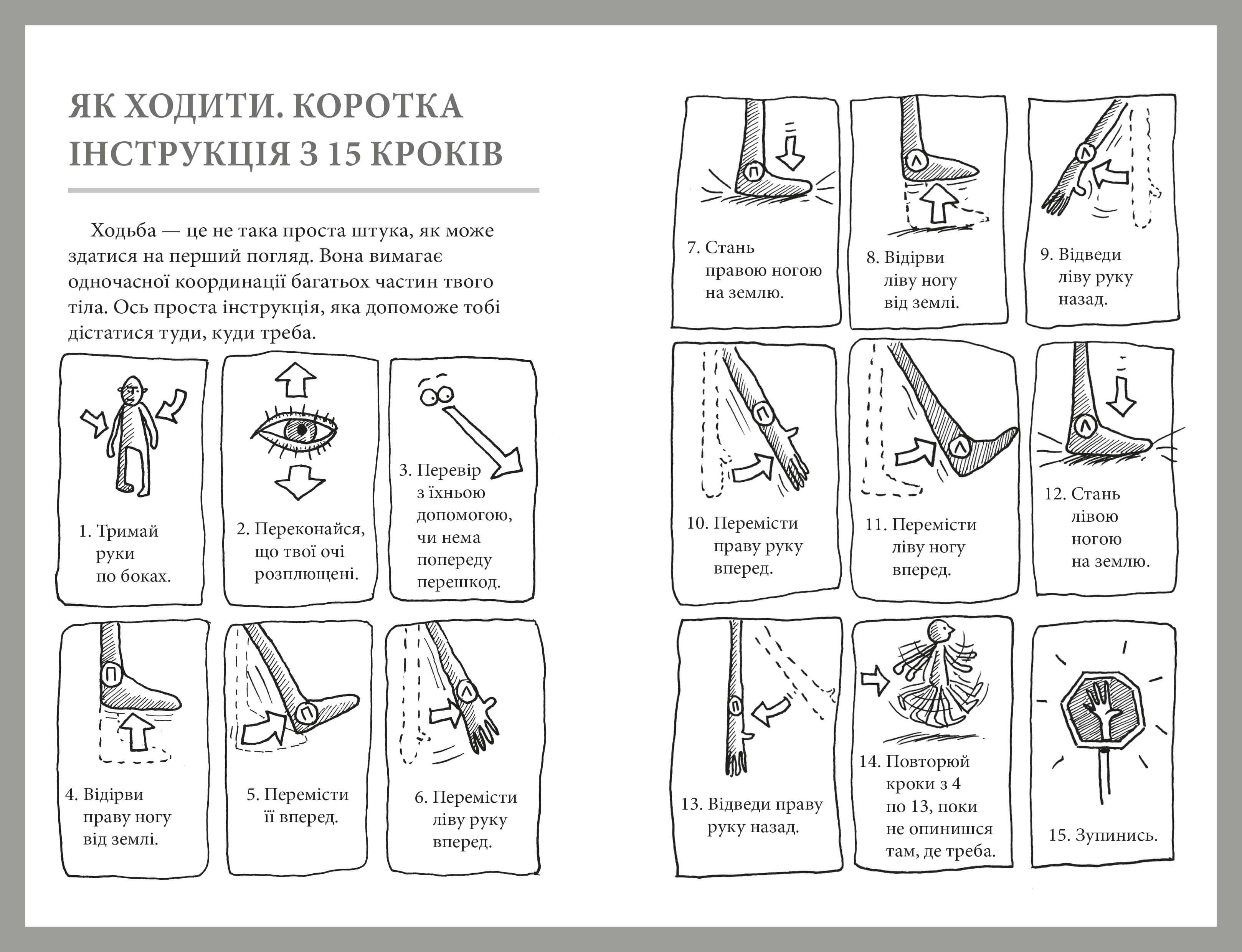 ЯК ХОДИТИ. КОРОТКА ІНСТРУКЦІЯ З 15 КРОКІВ

Ходьба — це не така проста штука, як може здатися на перший погляд. Вона вимагає одночасної координації багатьох частин твого тіла. Ось проста інструкція, яка допоможе тобі дістатися туди, куди треба.

1. Тримай руки по боках.

2. Переконайся, що твої очі розплющені.

3. Перевір з їхньою допомогою, чи нема попереду перешкод.

П

4. Відірви праву ногу від землі.

П

5. Перемісти її вперед.

Л

6. Перемісти ліву руку вперед.

П

7. Стань правою ногою на землю.

Л

8. Відірви ліву ногу від землі.

Л

9. Відведи ліву руку назад.

П

10. Перемісти праву руку вперед.

Л

11. Перемісти ліву ногу вперед.

Л

12. Стань лівою ногою на землю.

П

13. Відведи праву руку назад.

14. Повторюй кроки з 4 по 13, поки не опинишся там, де треба.

15. Зупинись.