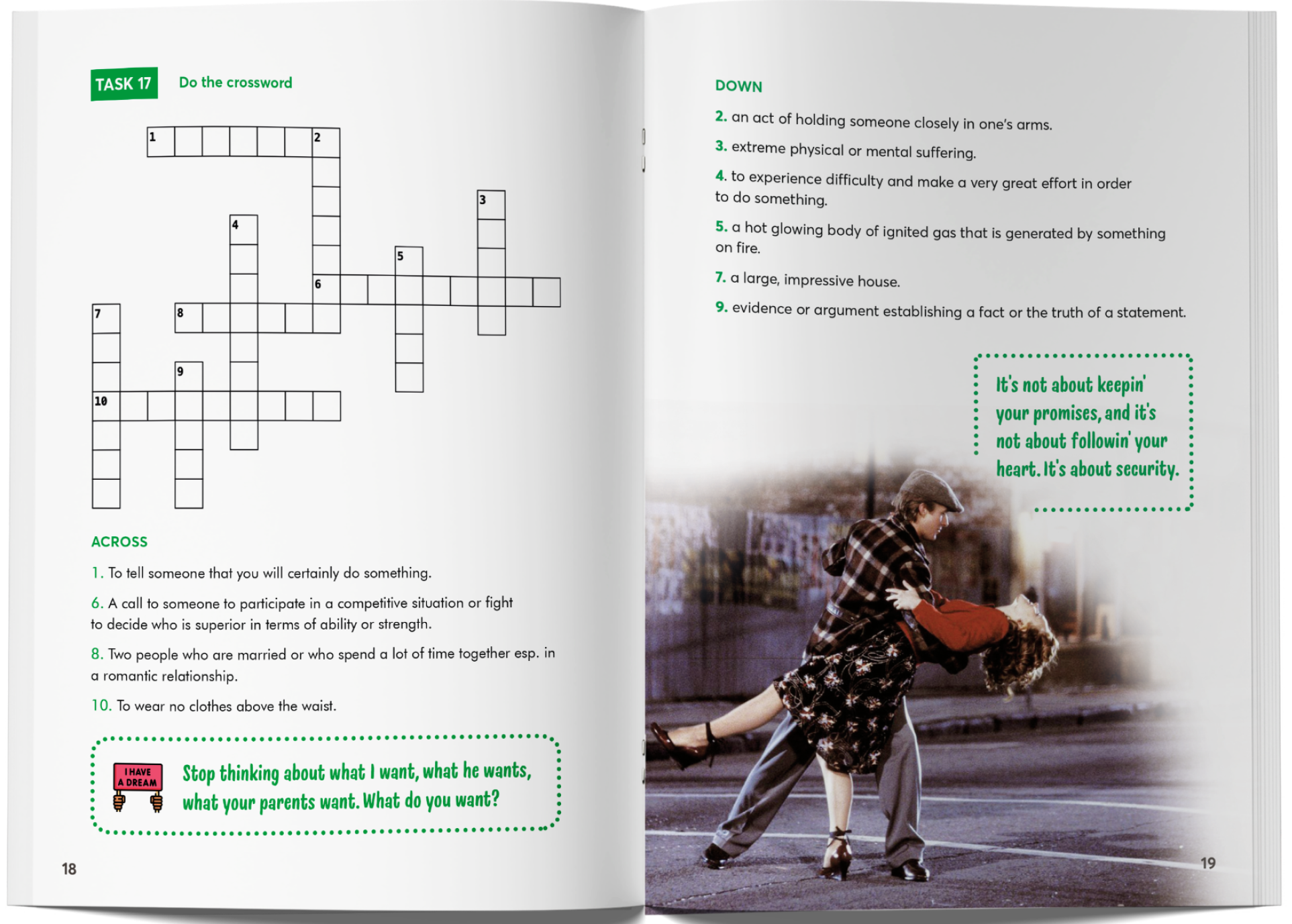 TASK 17 Do the crossword

1 2 3 4 5 6 7 8 9 10

ACROSS

1. To tell someone that you will certainly do something.

6. A call to someone to participate in a competitive situation or fight to decide who is superior in terms of ability or strength.

8. Two people who are married or who spend a lot of time together esp. in a romantic relationship.

10. To wear no clothes above the waist.

I HAVE A DREAM

Stop thinking about what I want, what he wants, what your parents want. What do you want?

18

DOWN

2. an act of holding someone closely in one's arms.

3. extreme physical or mental suffering.

4. to experience difficulty and make a very great effort in order to do something.

5. a hot glowing body of ignited gas that is generated by something on fire.

7. a large, impressive house.

9. evidence or argument establishing a fact or the truth of a statement.

It's not about keepin' your promises, and it's not about followin' your heart. It's about security.

19