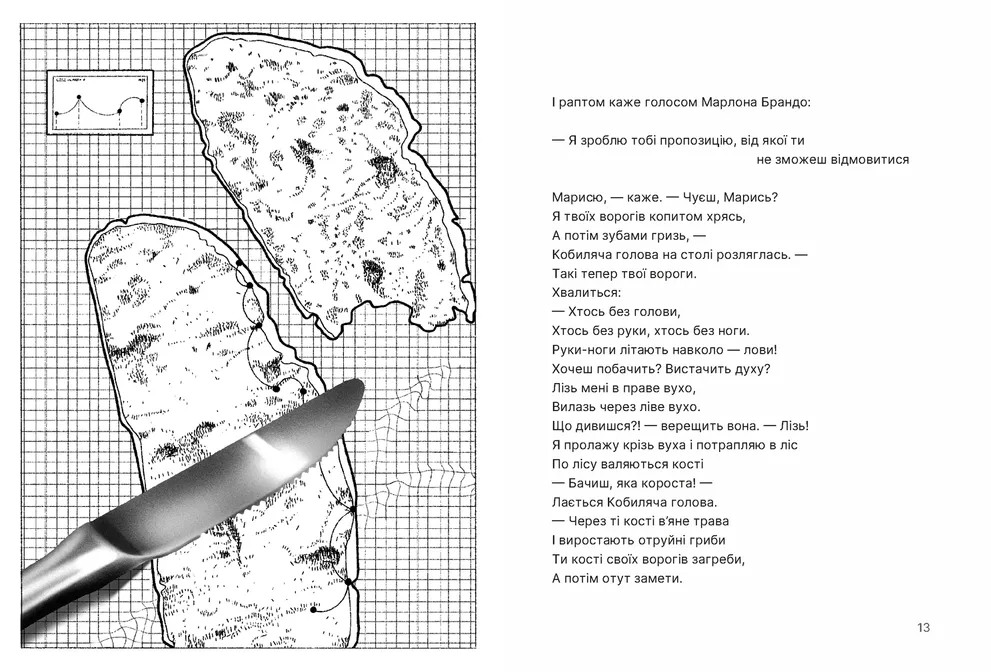 І раптом каже голосом Марлона Брандо:

— Я зроблю тобі пропозицію, від якої ти не зможеш відмовитися

Марисю, — каже. — Чуєш, Марись?
Я твоїх ворогів копитом хрясь,
А потім зубами гризь, —
Кобиляча голова на столі розляглась. —
Такі тепер твої вороги.
Хвалиться:
— Хтось без голови,
Хтось без руки, хтось без ноги.
Руки-ноги літають навколо — лови!
Хочеш побачить? Вистачить духу?
Лізь мені в праве вухо,
Вилазь через ліве вухо.
Що дивишся?! — верещить вона. — Лізь!
Я пролажу крізь вуха і потрапляю в ліс
По лісу валяються кості
— Бачиш, яка короста! —
Лається Кобиляча голова.
— Через ті кості в'яне трава
І виростають отруйні гриби
Ти кості своїх ворогів загреби,
А потім отут замети.

13